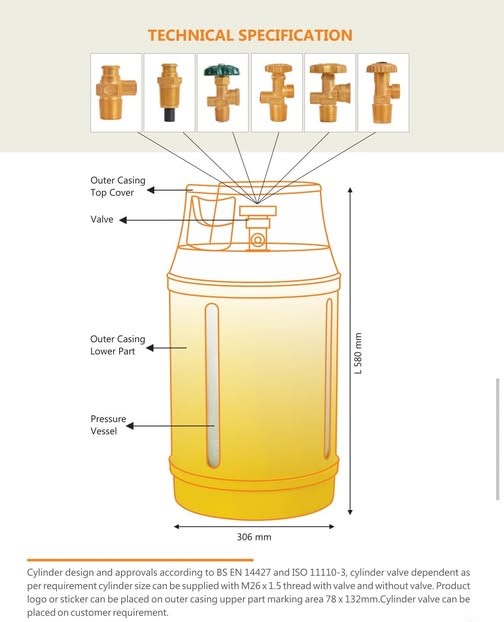 TECHNICAL SPECIFICATION

Outer Casing Top Cover

Valve

Outer Casing Lower Part

Pressure Vessel

L 580 mm

306 mm

Cylinder design and approvals according to BS EN 14427 and ISO 11110-3, cylinder valve dependent as per requirement cylinder size can be supplied with M26 x 1.5 thread with valve and without valve. Product logo or sticker can be placed on outer casing upper part marking area 78 x 132mm.Cylinder valve can be placed on customer requirement.